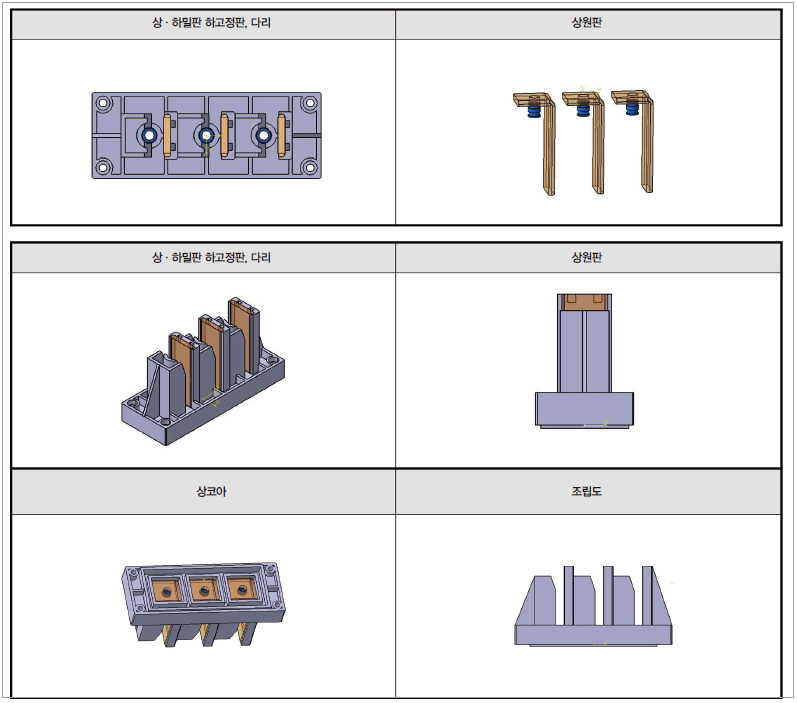 | 상 · 하밀판 하고정판, 다리 | 상원판 |
|---|---|
| | |

| 상 · 하밀판 하고정판, 다리 | 상원판 |
|---|---|
| | |
| 상코아 | 조립도 |
| | |