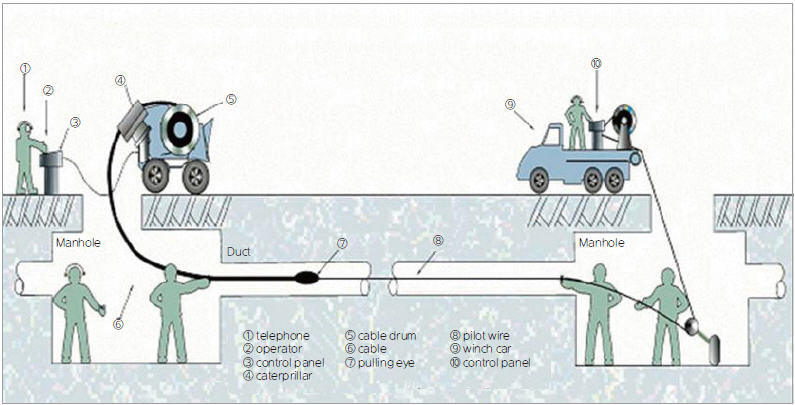 ①
②
③
④
⑤
⑩
⑨

Manhole
Duct
⑦
⑧
Manhole
⑥

① telephone
② operator
③ control panel
④ caterprillar
⑤ cable drum
⑥ cable
⑦ pulling eye
⑧ pilot wire
⑨ winch car
⑩ control panel