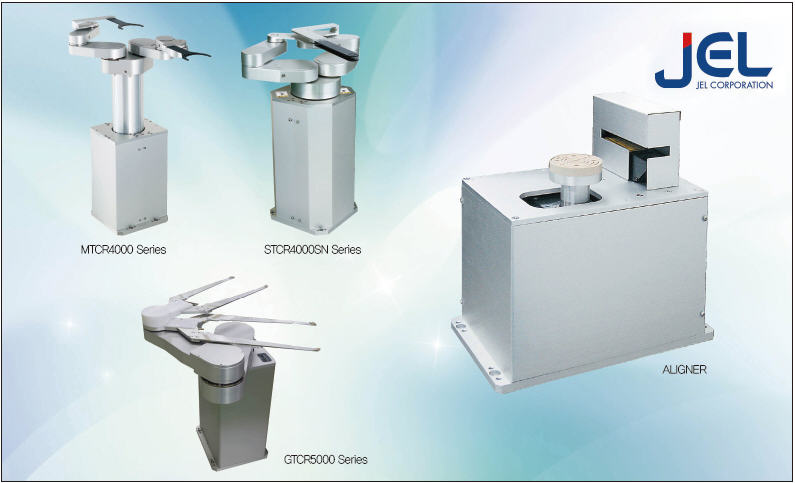 JEL
JEL CORPORATION

MTCR4000 Series

STCR4000SN Series

ALIGNER

GTCR5000 Series